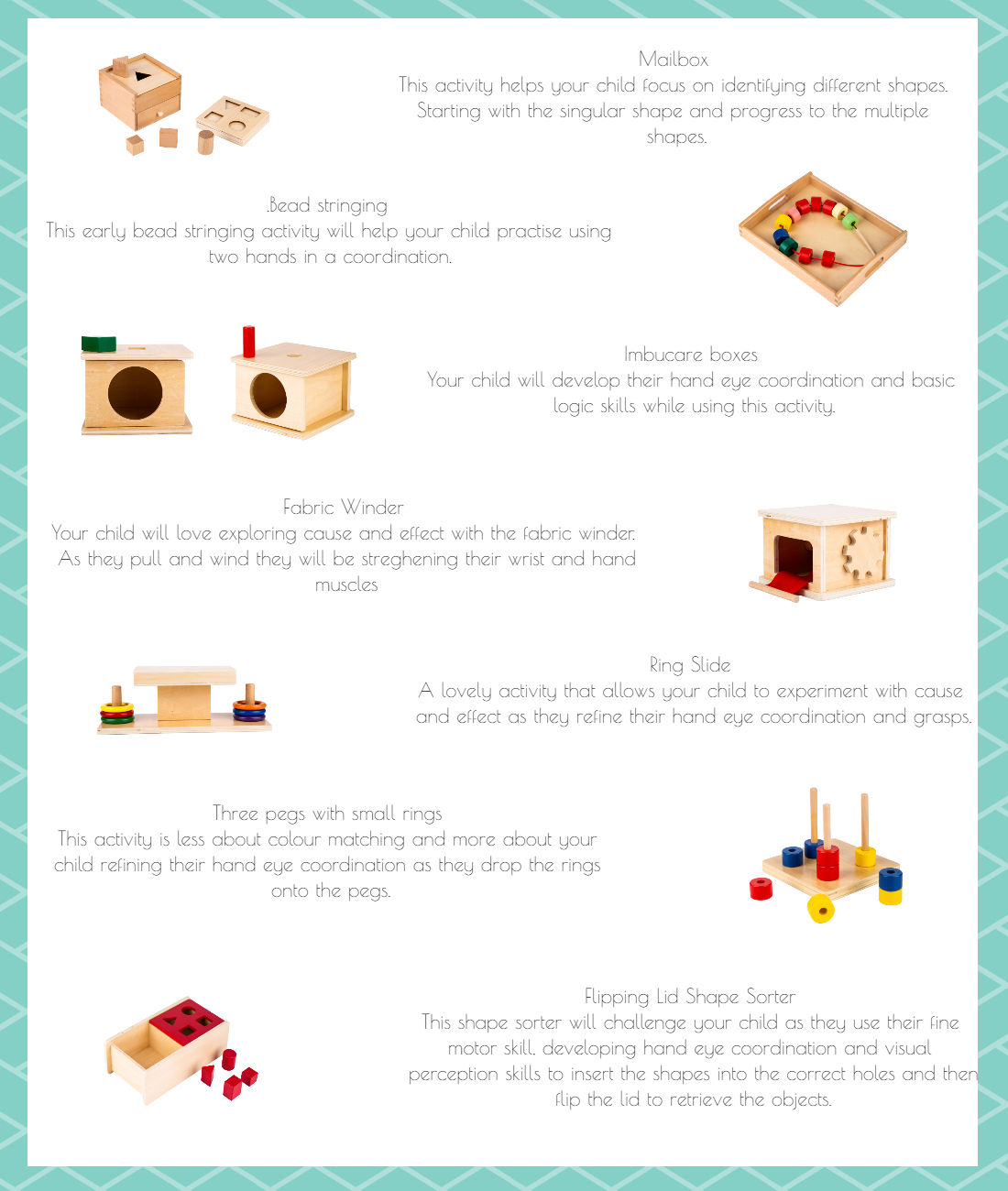 Mailbox
This activity helps your child focus on identifying different shapes. Starting with the singular shape and progress to the multiple shapes.

.Bead stringing
This early bead stringing activity will help your child practise using two hands in a coordination.

Imbucare boxes
Your child will develop their hand eye coordination and basic logic skills while using this activity.

Fabric Winder
Your child will love exploring cause and effect with the fabric winder. As they pull and wind they will be streghening their wrist and hand muscles

Ring Slide
A lovely activity that allows your child to experiment with cause and effect as they refine their hand eye coordination and grasps.

Three pegs with small rings
This activity is less about colour matching and more about your child refining their hand eye coordination as they drop the rings onto the pegs.

Flipping Lid Shape Sorter
This shape sorter will challenge your child as they use their fine motor skill, developing hand eye coordination and visual perception skills to insert the shapes into the correct holes and then flip the lid to retrieve the objects.